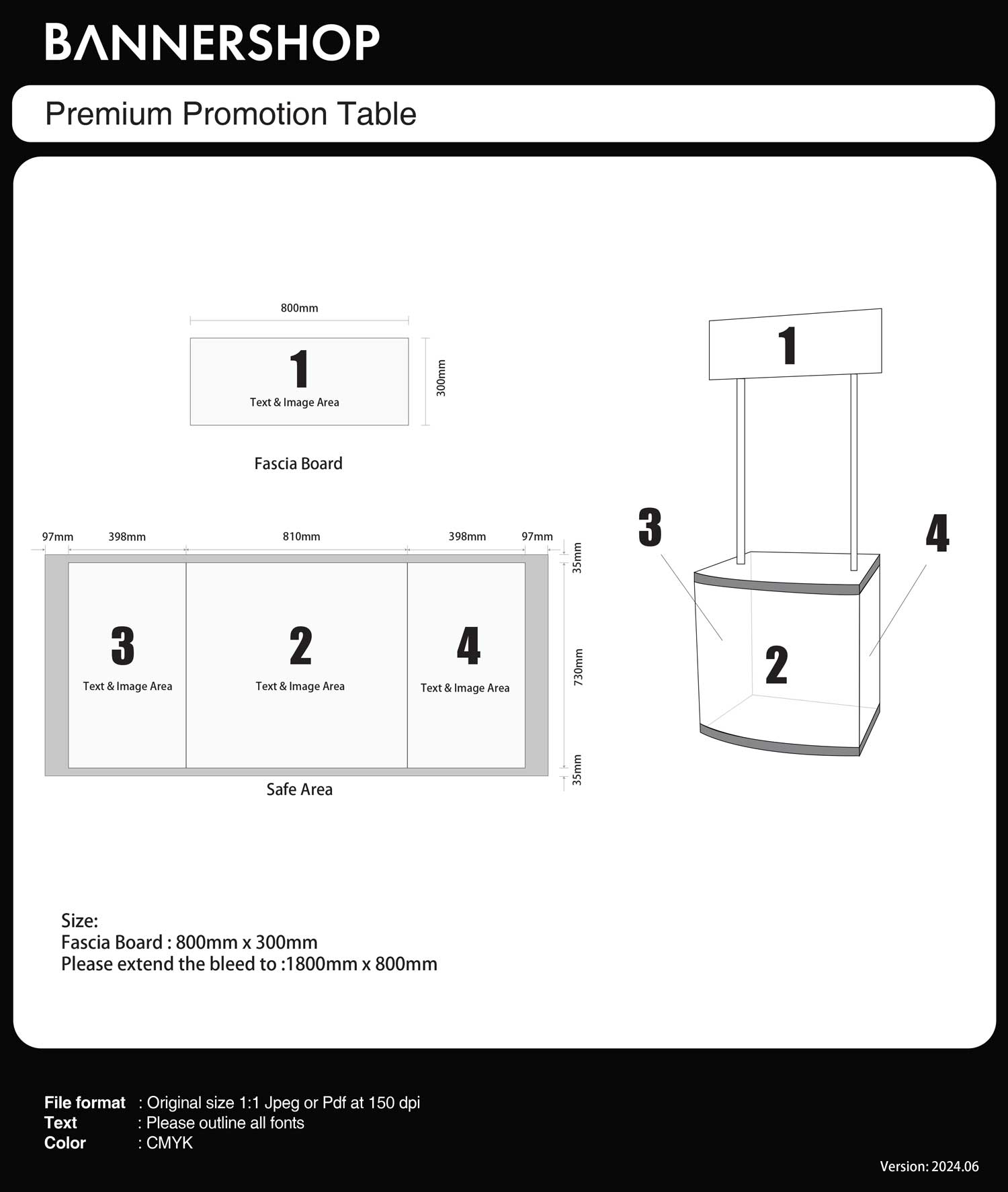 BANNERSHOP

Premium Promotion Table

800mm

1
Text & Image Area

300mm

Fascia Board

97mm 398mm 810mm 398mm 97mm

35mm

3
Text & Image Area

2
Text & Image Area

4
Text & Image Area

730mm

35mm

Safe Area

1

3

4

2

Size:
Fascia Board : 800mm x 300mm
Please extend the bleed to :1800mm x 800mm

File format : Original size 1:1 Jpeg or Pdf at 150 dpi
Text : Please outline all fonts
Color : CMYK

Version: 2024.06