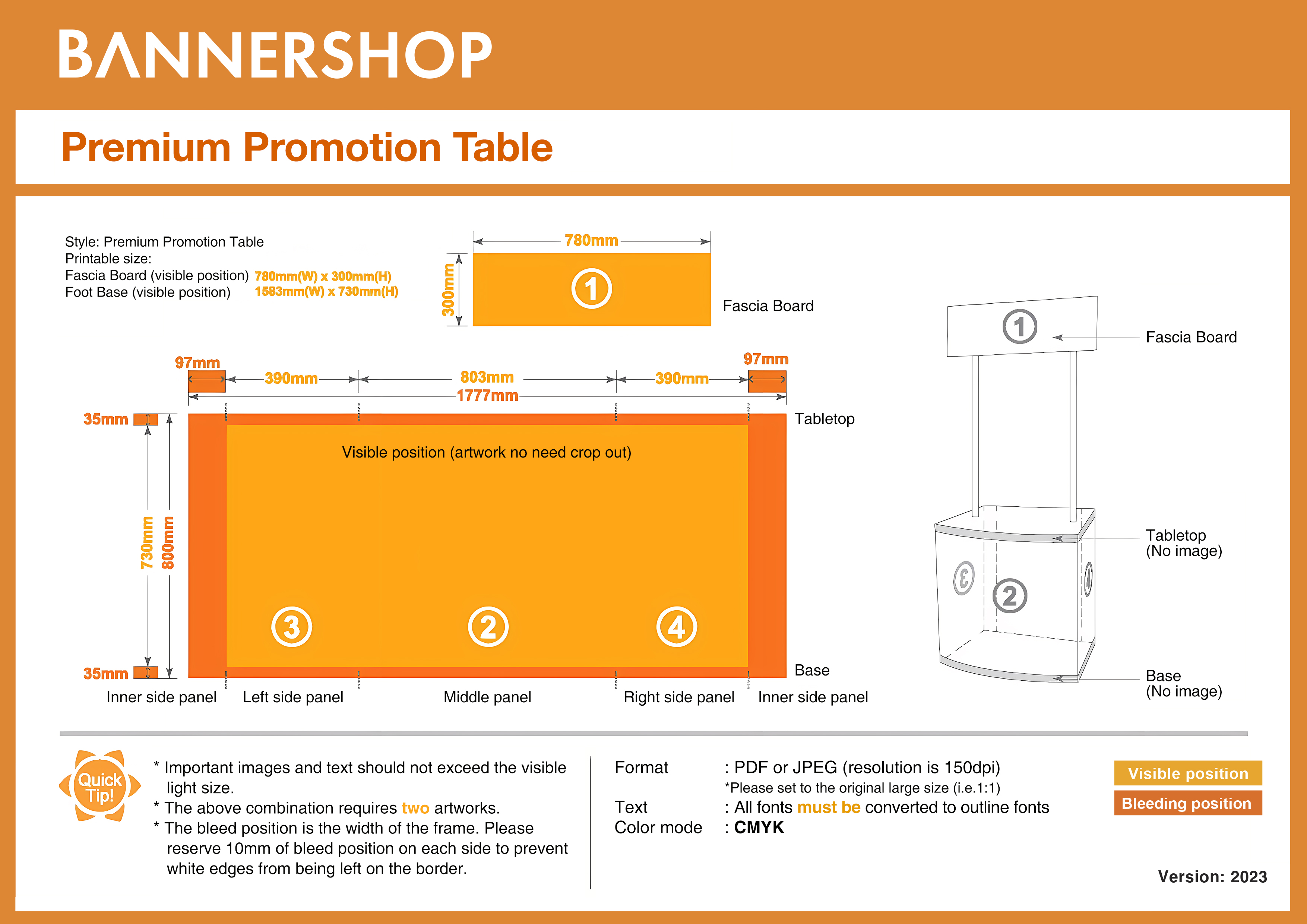 BANNERSHOP

Premium Promotion Table

Style: Premium Promotion Table
Printable size:
Fascia Board (visible position) 780mm(W) x 300mm(H)
Foot Base (visible position) 1583mm(W) x 730mm(H)

780mm
300mm
1
Fascia Board

97mm 390mm 803mm 390mm 97mm
1777mm
35mm
730mm
800mm
35mm
Tabletop
Visible position (artwork no need crop out)
3 2 4
Base
Inner side panel Left side panel Middle panel Right side panel Inner side panel

1
Fascia Board
Tabletop
(No image)
3 2 4
Base
(No image)

Quick Tip!
* Important images and text should not exceed the visible light size.
* The above combination requires two artworks.
* The bleed position is the width of the frame. Please reserve 10mm of bleed position on each side to prevent white edges from being left on the border.

Format : PDF or JPEG (resolution is 150dpi)
*Please set to the original large size (i.e.1:1)
Text : All fonts must be converted to outline fonts
Color mode : CMYK

Visible position
Bleeding position

Version: 2023